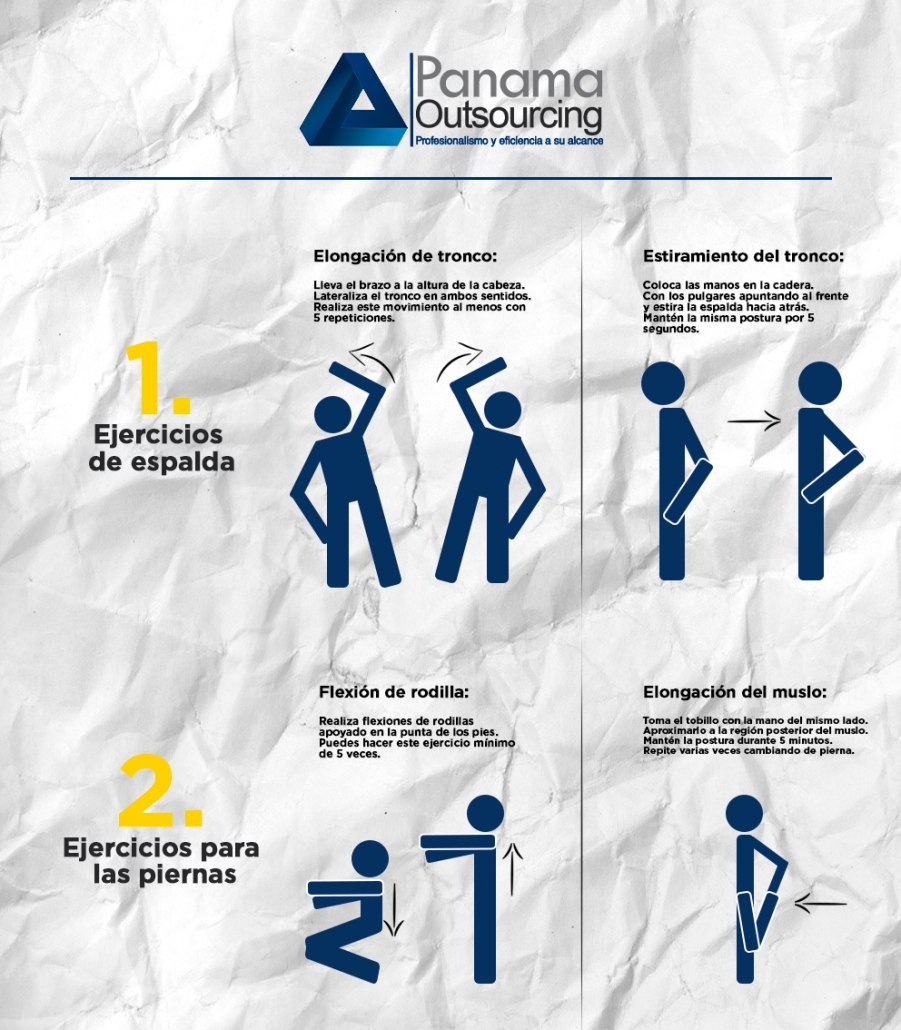 Panama Outsourcing
Profesionalismo y eficiencia a su alcance

1.
Ejercicios de espalda

Elongación de tronco:

Lleva el brazo a la altura de la cabeza. Lateraliza el tronco en ambos sentidos. Realiza este movimiento al menos con 5 repeticiones.

Estiramiento del tronco:

Coloca las manos en la cadera. Con los pulgares apuntando al frente y estira la espalda hacia atrás. Mantén la misma postura por 5 segundos.

2.
Ejercicios para las piernas

Flexión de rodilla:

Realiza flexiones de rodillas apoyado en la punta de los pies. Puedes hacer este ejercicio mínimo de 5 veces.

Elongación del muslo:

Toma el tobillo con la mano del mismo lado. Aproximarlo a la región posterior del muslo. Mantén la postura durante 5 minutos. Repite varias veces cambiando de pierna.