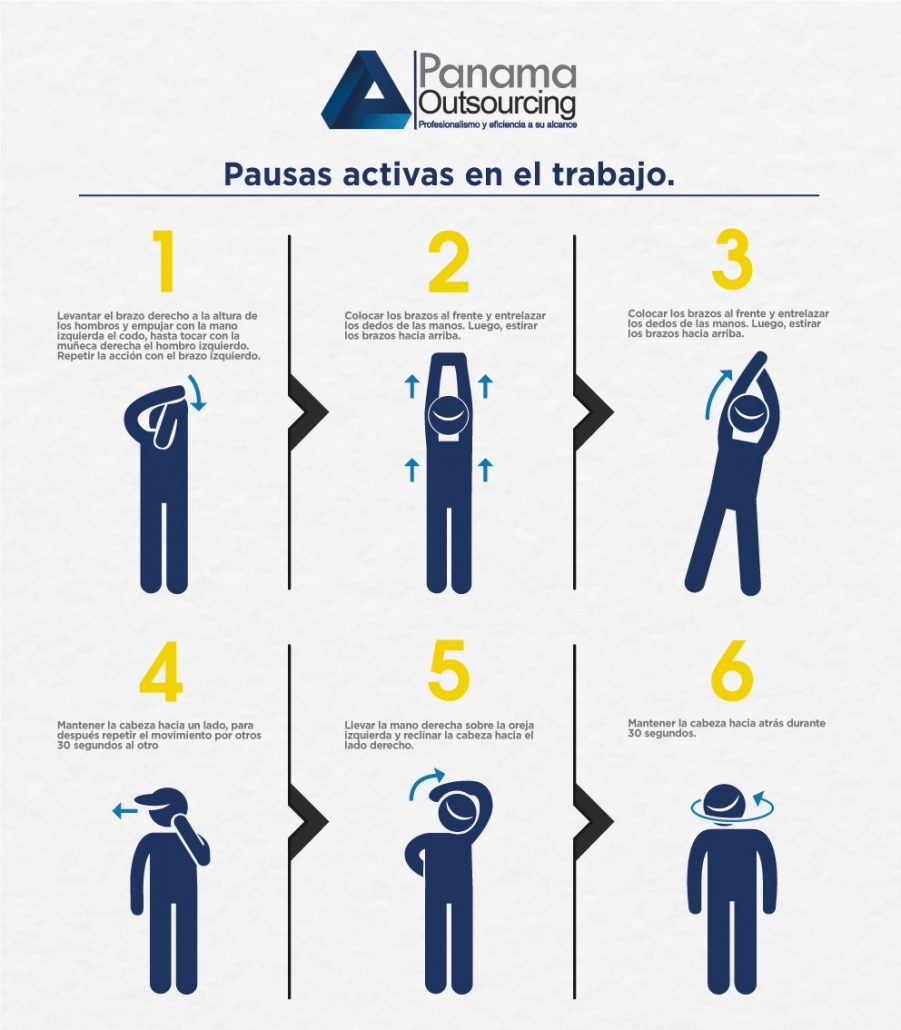 Panama Outsourcing
Profesionalismo y eficiencia a su alcance

Pausas activas en el trabajo.

1

Levantar el brazo derecho a la altura de los hombros y empujar con la mano izquierda el codo, hasta tocar con la muñeca derecha el hombro izquierdo. Repetir la acción con el brazo izquierdo.

2

Colocar los brazos al frente y entrelazar los dedos de las manos. Luego, estirar los brazos hacia arriba.

3

Colocar los brazos al frente y entrelazar los dedos de las manos. Luego, estirar los brazos hacia arriba.

4

Mantener la cabeza hacia un lado, para después repetir el movimiento por otros 30 segundos al otro

5

Llevar la mano derecha sobre la oreja izquierda y reclinar la cabeza hacia el lado derecho.

6

Mantener la cabeza hacia atrás durante 30 segundos.